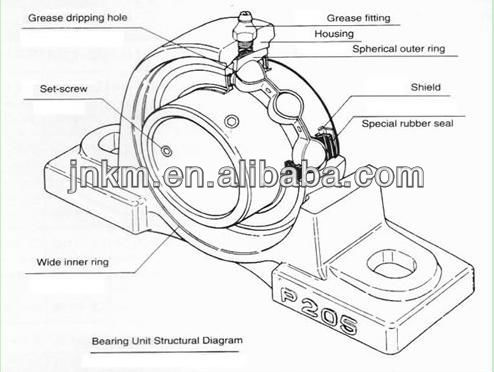 Grease dripping hole

Grease fitting

Housing

Spherical outer ring

Set-screw

Shield

Special rubber seal

jnkm.en.alibaba.com

Wide inner ring

P205

Bearing Unit Structural Diagram