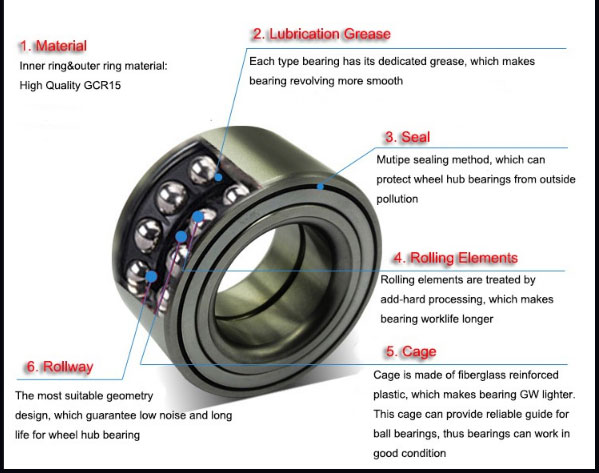 1. Material
Inner ring&outer ring material:
High Quality GCR15

2. Lubrication Grease
Each type bearing has its dedicated grease, which makes bearing revolving more smooth

3. Seal
Mutipe sealing method, which can protect wheel hub bearings from outside pollution

4. Rolling Elements
Rolling elements are treated by add-hard processing, which makes bearing worklife longer

5. Cage
Cage is made of fiberglass reinforced plastic, which makes bearing GW lighter. This cage can provide reliable guide for ball bearings, thus bearings can work in good condition

6. Rollway
The most suitable geometry design, which guarantee low noise and long life for wheel hub bearing